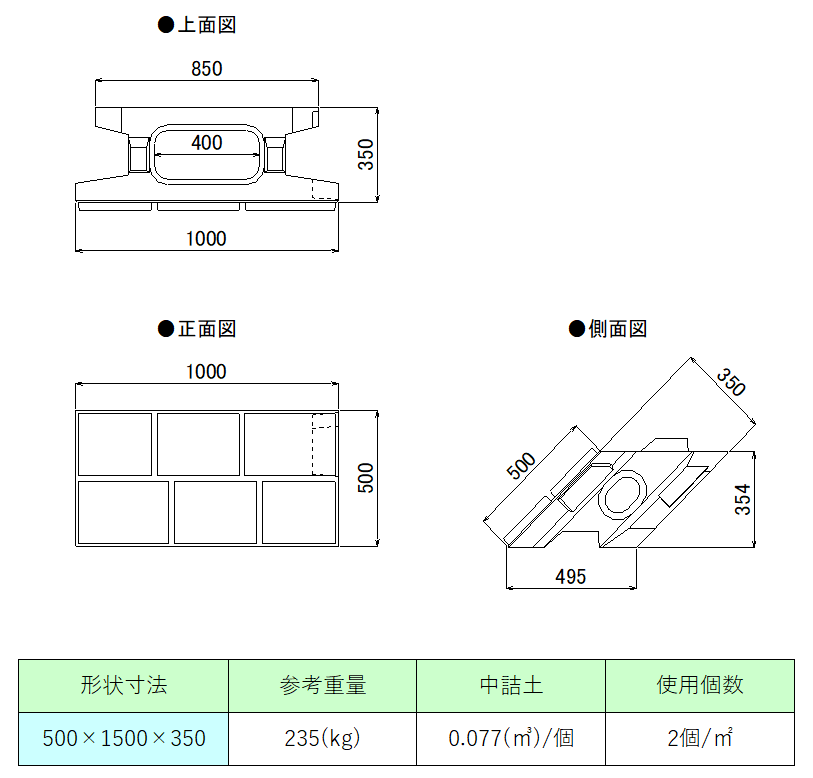 ●上面図

850

400

350

1000

●正面図

1000

500

●側面図

350

500

354

495

| 形状寸法 | 参考重量 | 中詰土 | 使用個数 |
|---|---|---|---|
| 500×1500×350 | 235(kg) | 0.077(㎥)/個 | 2個/㎡ |